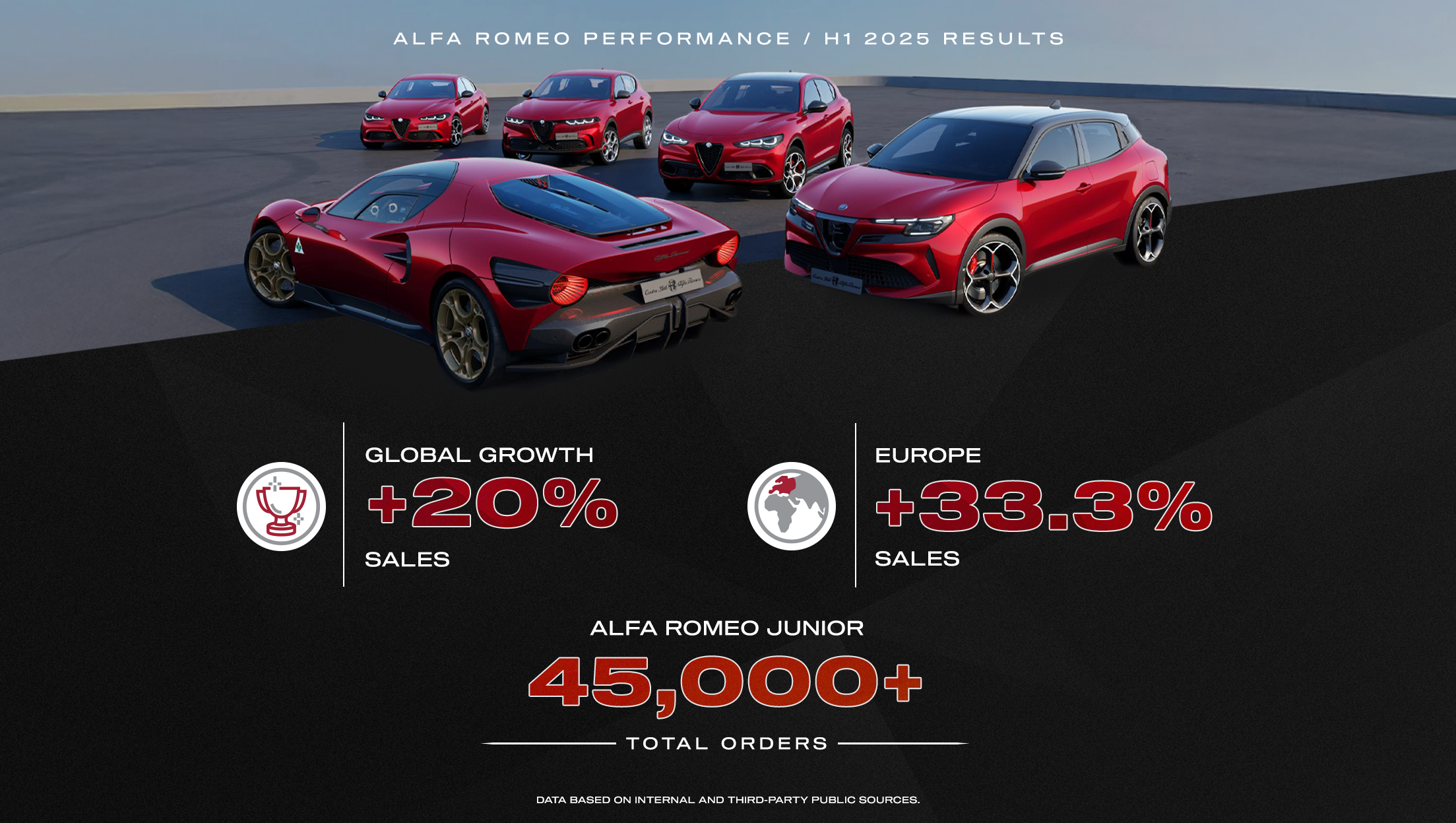 ALFA ROMEO PERFORMANCE / H1 2025 RESULTS

GLOBAL GROWTH
+20%
SALES

EUROPE
+33.3%
SALES

ALFA ROMEO JUNIOR
45,000+
TOTAL ORDERS

DATA BASED ON INTERNAL AND THIRD-PARTY PUBLIC SOURCES.